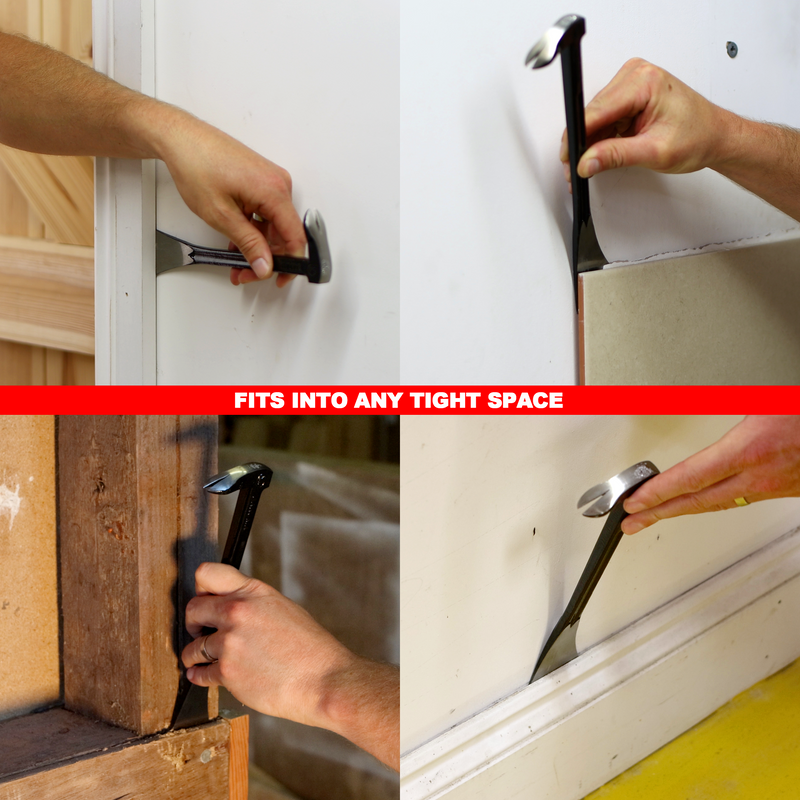 FITS INTO ANY TIGHT SPACE